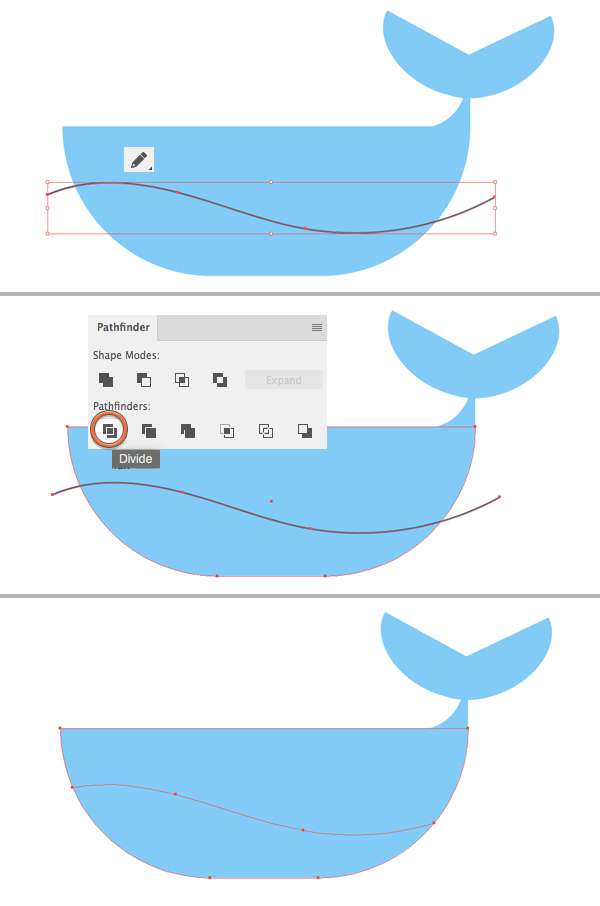 Pathfinder

Shape Modes:

Expand

Pathfinders:

Divide